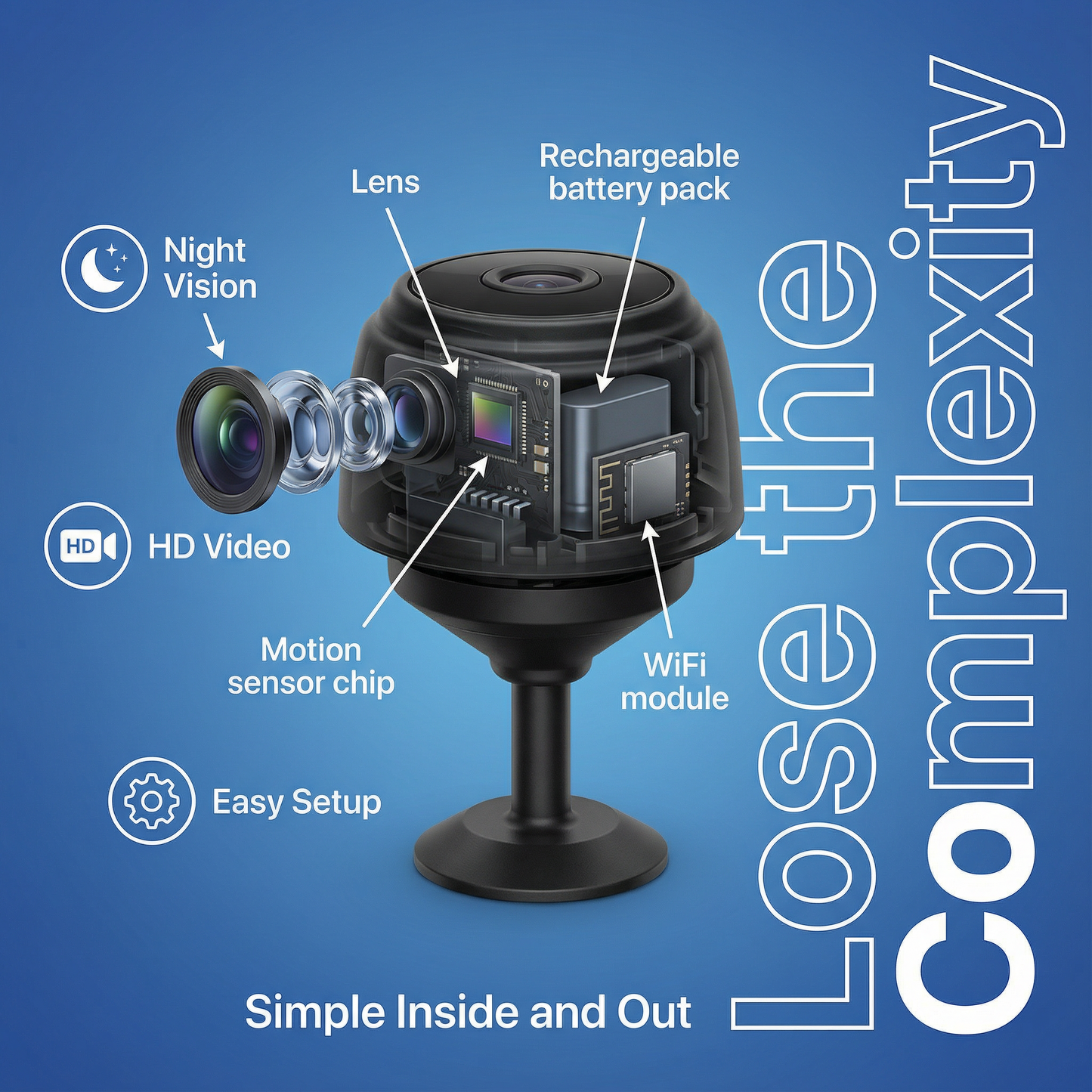 Lens

Rechargeable battery pack

Night Vision

HD

HD Video

Motion sensor chip

WiFi module

Easy Setup

Simple Inside and Out

Lose the Complexity